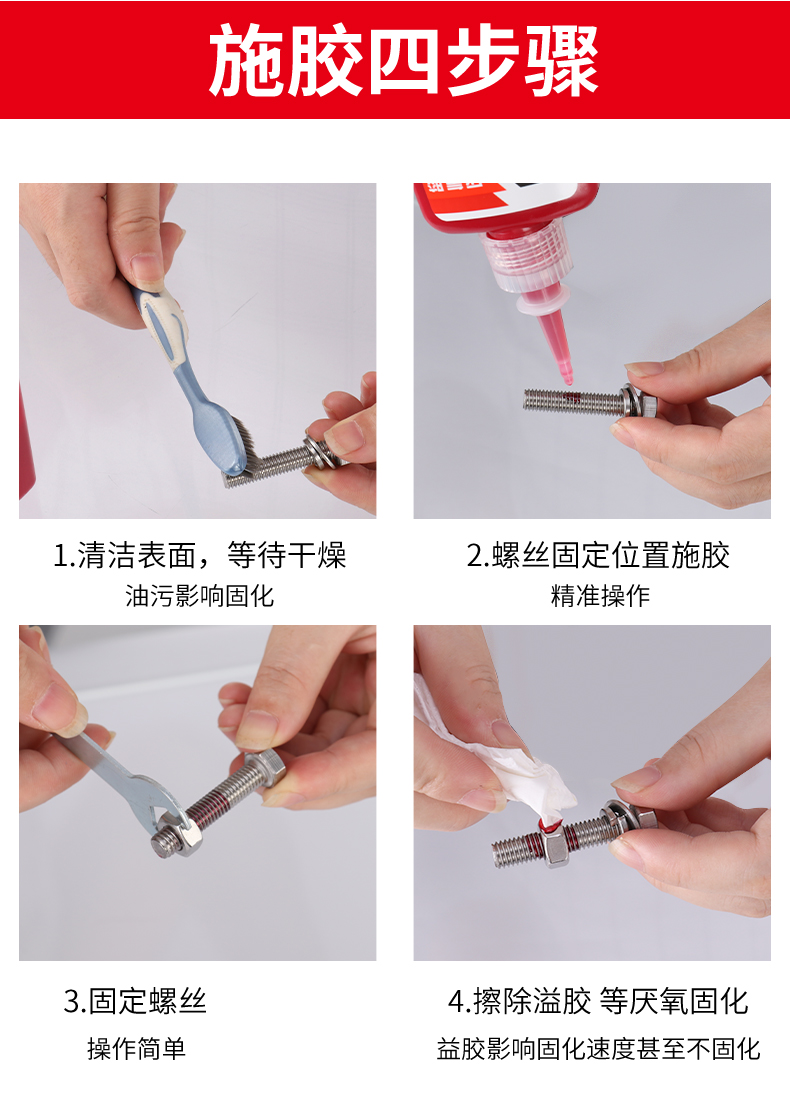 施胶四步骤

1.清洁表面，等待干燥
油污影响固化

2.螺丝固定位置施胶
精准操作

3.固定螺丝
操作简单

4.擦除溢胶 等厌氧固化
益胶影响固化速度甚至不固化