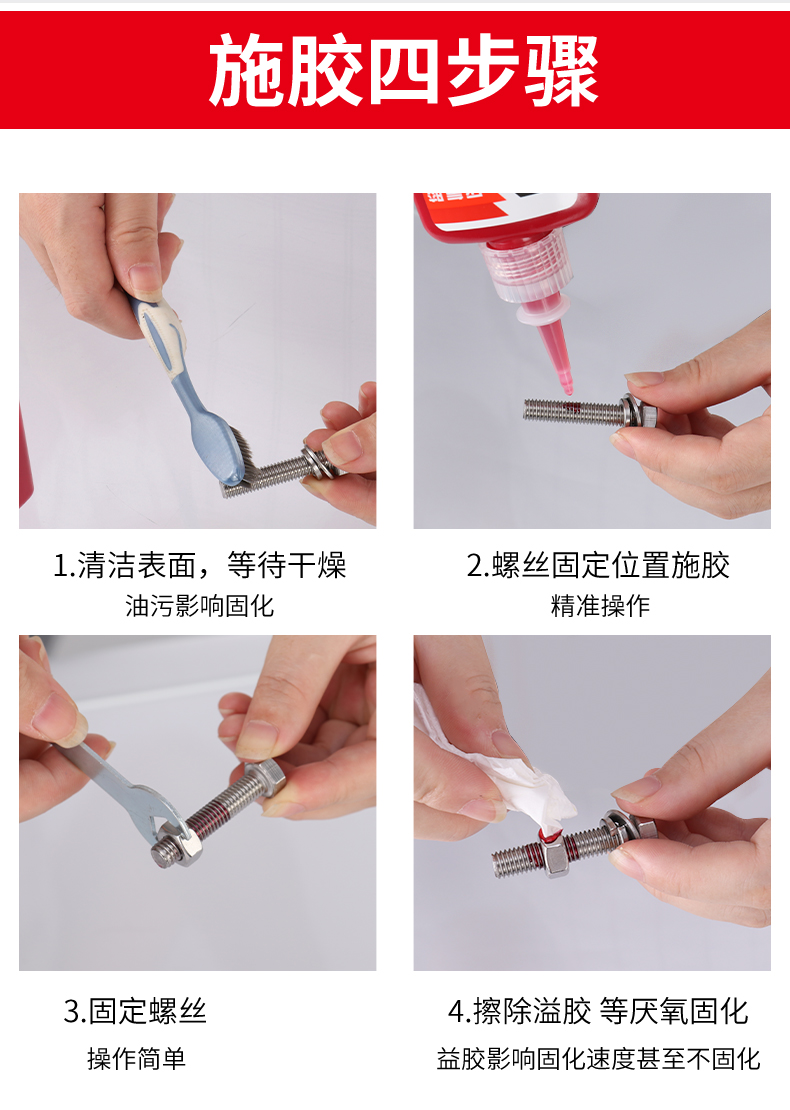 施胶四步骤

1.清洁表面，等待干燥
油污影响固化

2.螺丝固定位置施胶
精准操作

3.固定螺丝
操作简单

4.擦除溢胶 等厌氧固化
益胶影响固化速度甚至不固化