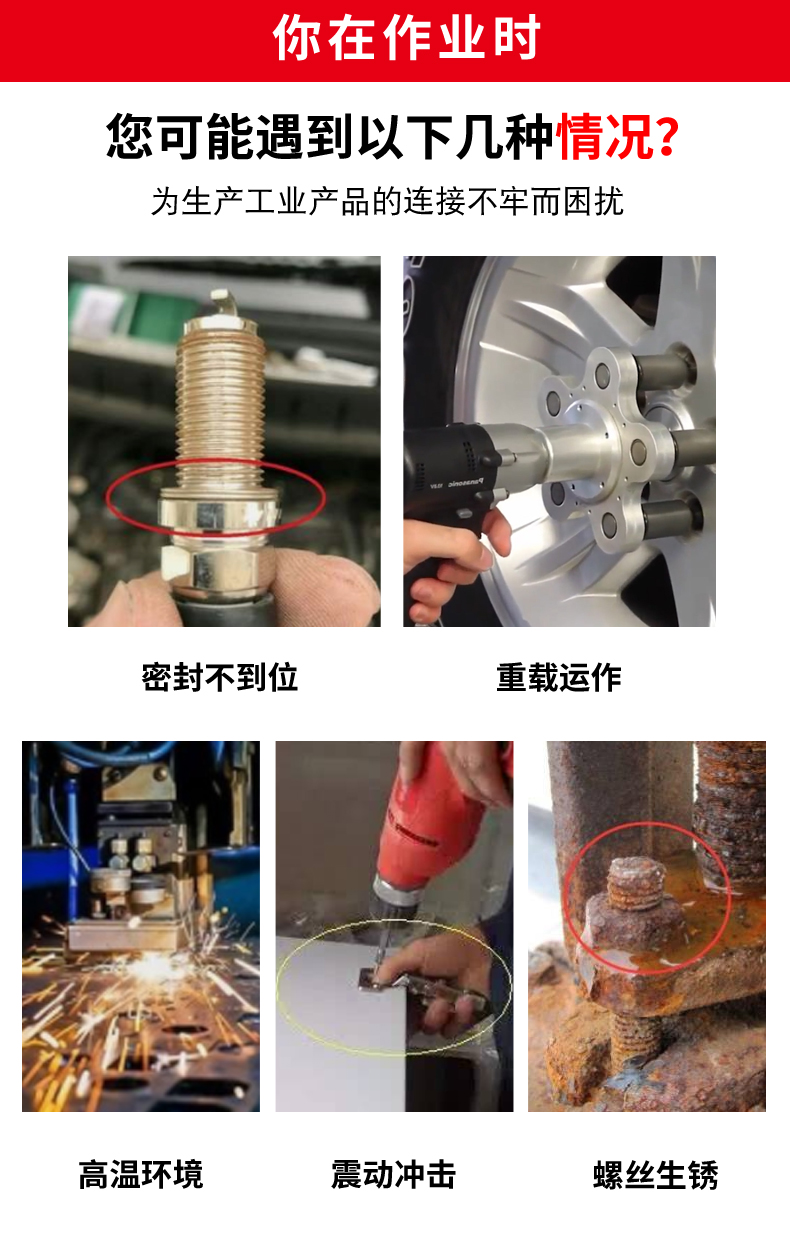 你在作业时

您可能遇到以下几种情况?

为生产工业产品的连接不牢而困扰

Panasonic

密封不到位

重载运作

高温环境

震动冲击

螺丝生锈